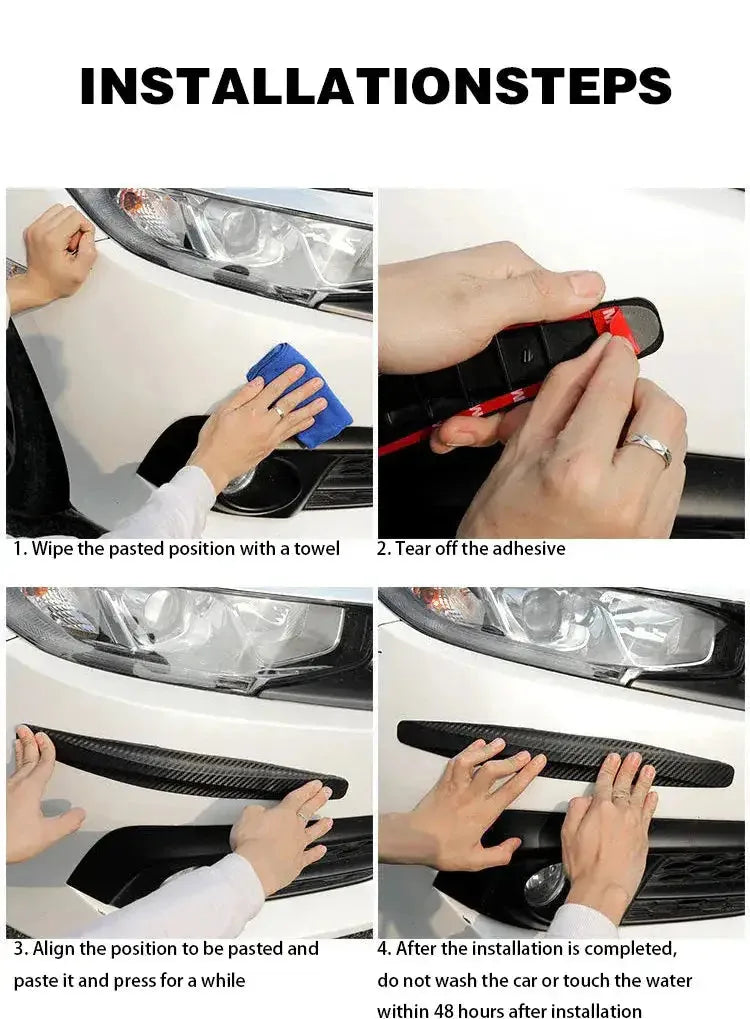 INSTALLATIONSTEPS

1. Wipe the pasted position with a towel

2. Tear off the adhesive

3. Align the position to be pasted and paste it and press for a while

4. After the installation is completed, do not wash the car or touch the water within 48 hours after installation